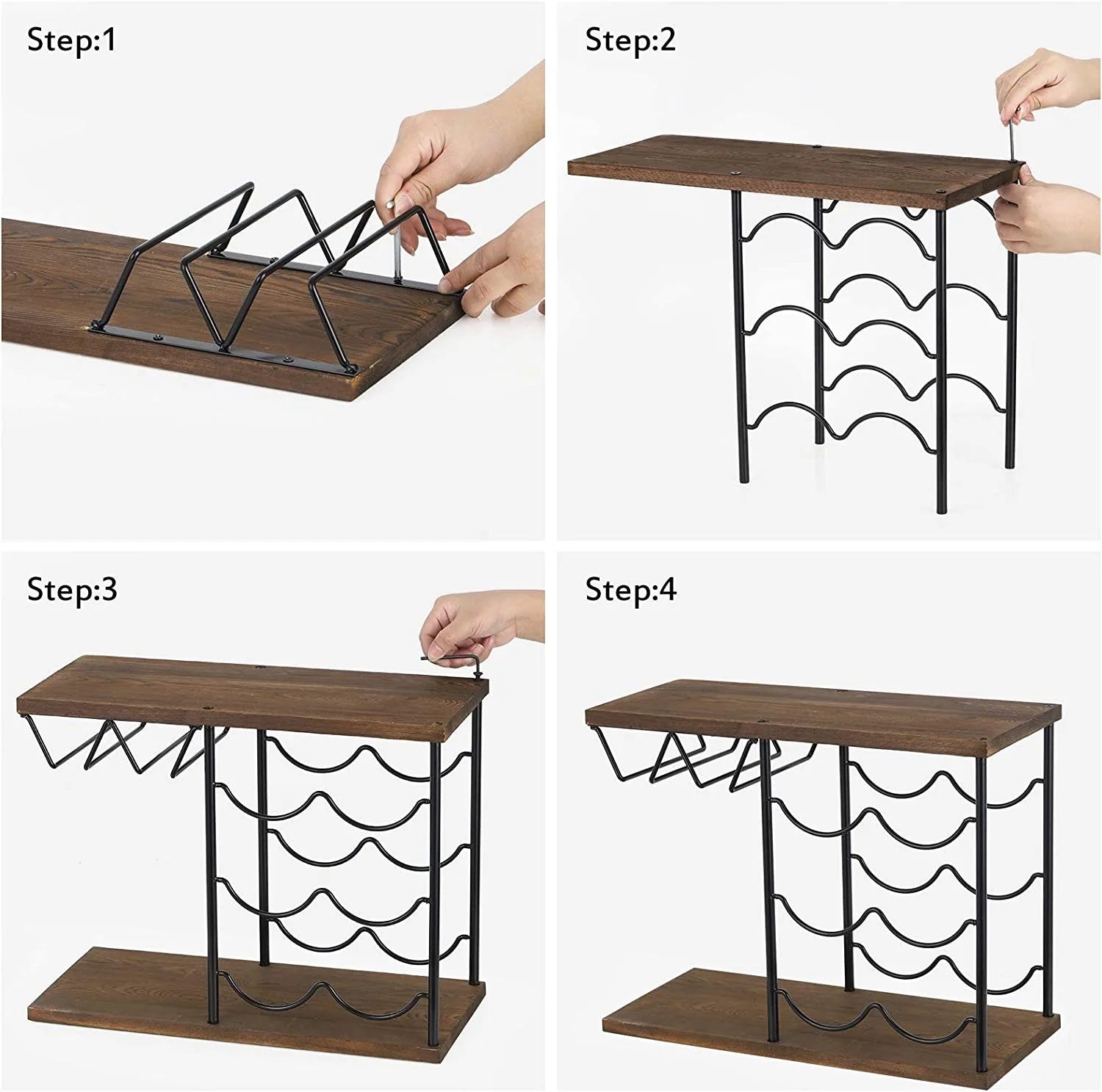 Step:1

Step:2

Step:3

Step:4